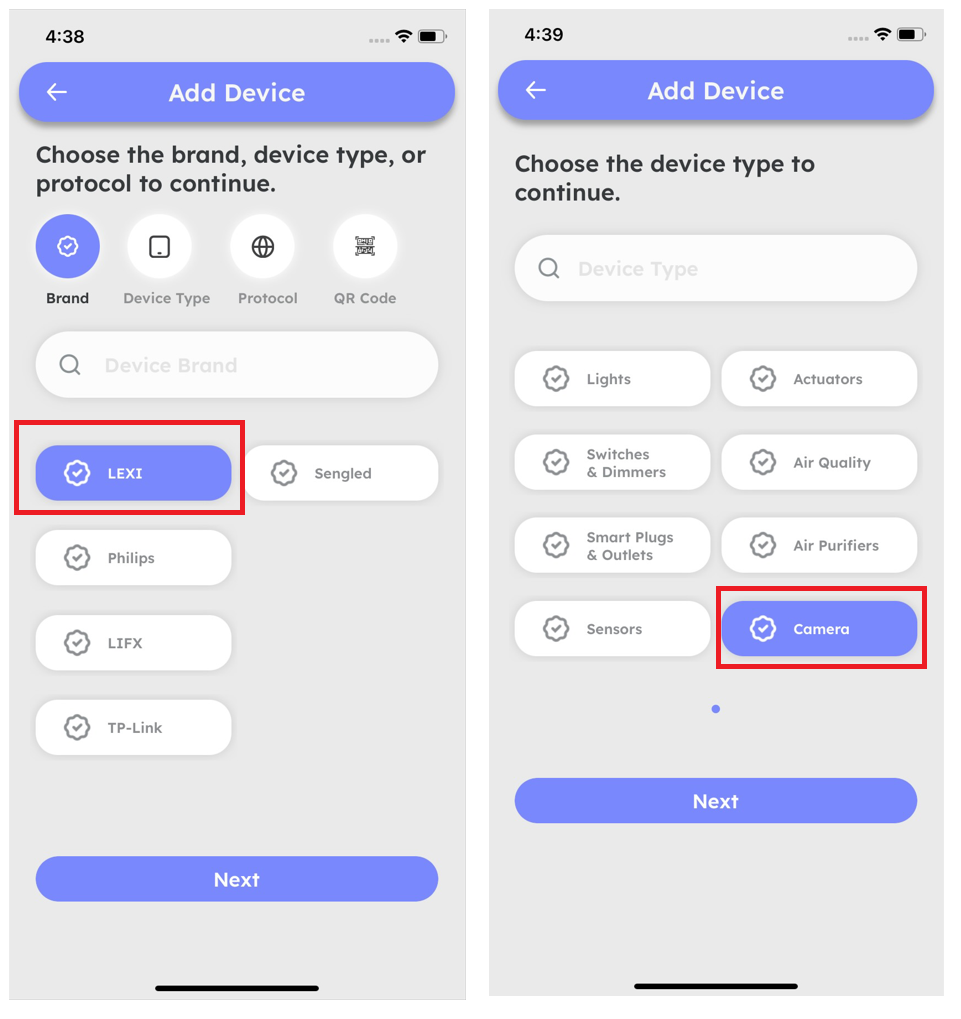 4:38

Add Device

Choose the brand, device type, or protocol to continue.

Brand
Device Type
Protocol
QR Code

Device Brand

LEXI
Sengled
Philips
LIFX
TP-Link

Next

4:39

Add Device

Choose the device type to continue.

Device Type

Lights
Actuators
Switches & Dimmers
Air Quality
Smart Plugs & Outlets
Air Purifiers
Sensors
Camera

Next